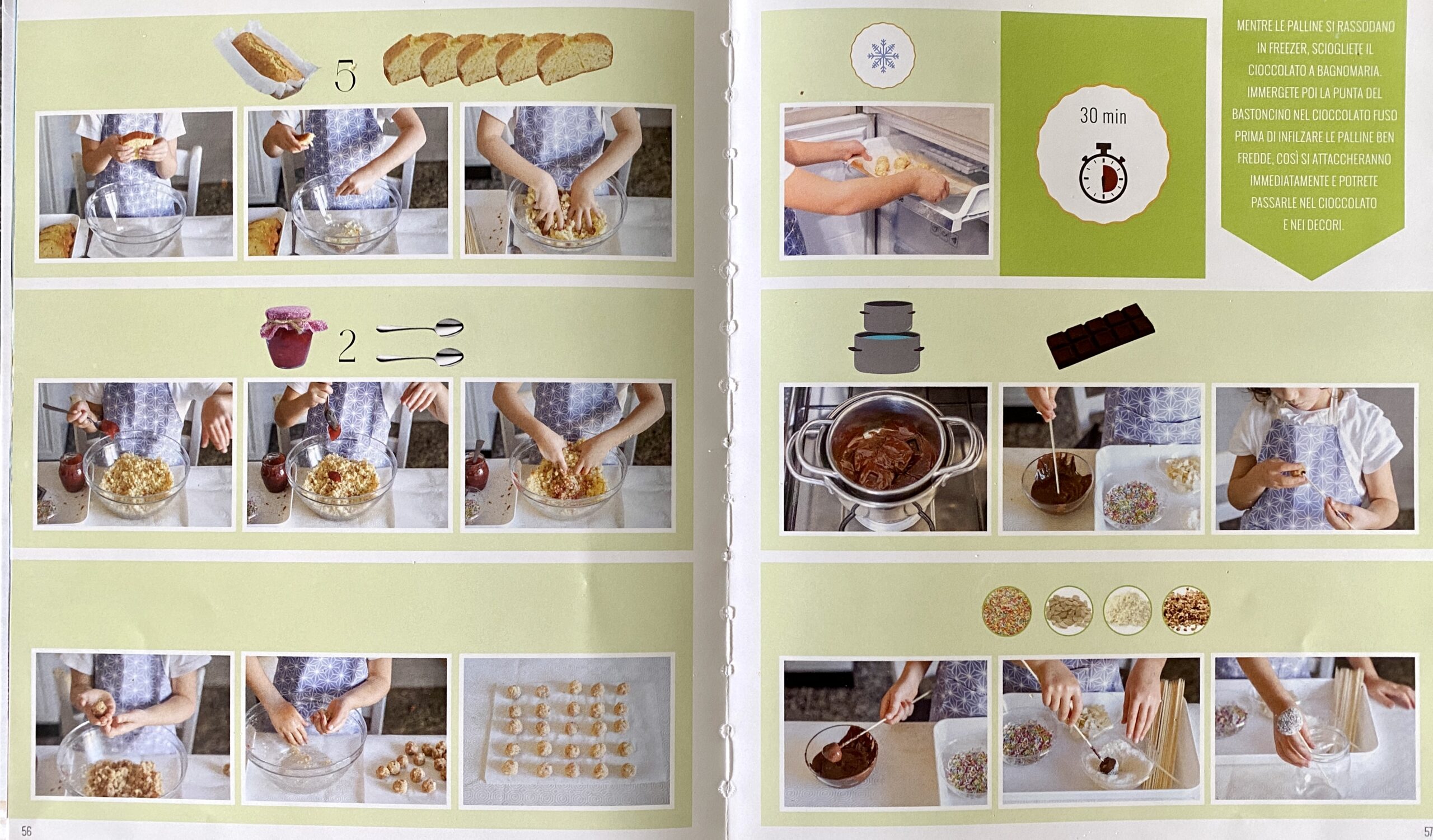 5

2

56

30 min

MENTRE LE PALLINE SI RASSODANO IN FREEZER, SCIOGLIETE IL CIOCCOLATO A BAGNOMARIA. IMMERGETE POI LA PUNTA DEL BASTONCINO NEL CIOCCOLATO FUSO PRIMA DI INFILZARE LE PALLINE BEN FREDDE, COSÌ SI ATTACCHERANNO IMMEDIATAMENTE E POTRETE PASSARLE NEL CIOCCOLATO E NEI DECORI.

57